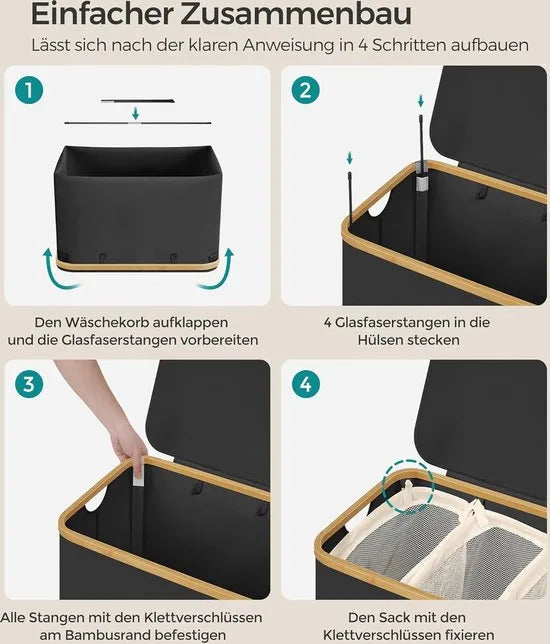 Einfacher Zusammenbau

Lässt sich nach der klaren Anweisung in 4 Schritten aufbauen

1

Den Wäschekorb aufklappen und die Glasfaserstangen vorbereiten

2

4 Glasfaserstangen in die Hülsen stecken

3

Alle Stangen mit den Klettverschlüssen am Bambusrand befestigen

4

Den Sack mit den Klettverschlüssen fixieren