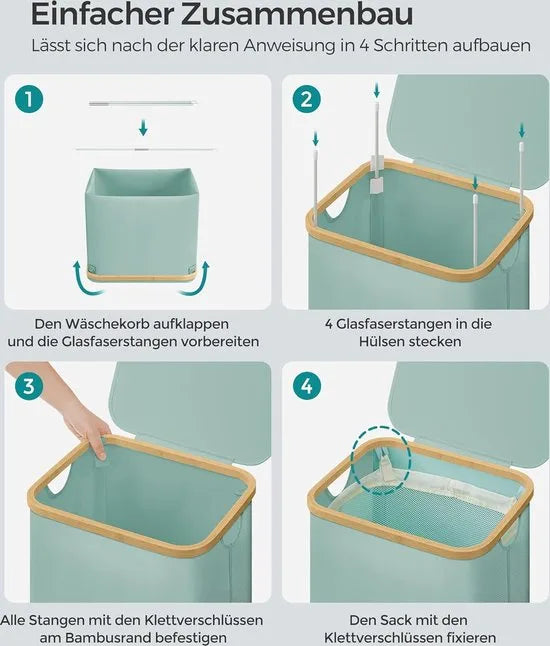 Einfacher Zusammenbau

Lässt sich nach der klaren Anweisung in 4 Schritten aufbauen

1

Den Wäschekorb aufklappen und die Glasfaserstangen vorbereiten

2

4 Glasfaserstangen in die Hülsen stecken

3

Alle Stangen mit den Klettverschlüssen am Bambusrand befestigen

4

Den Sack mit den Klettverschlüssen fixieren