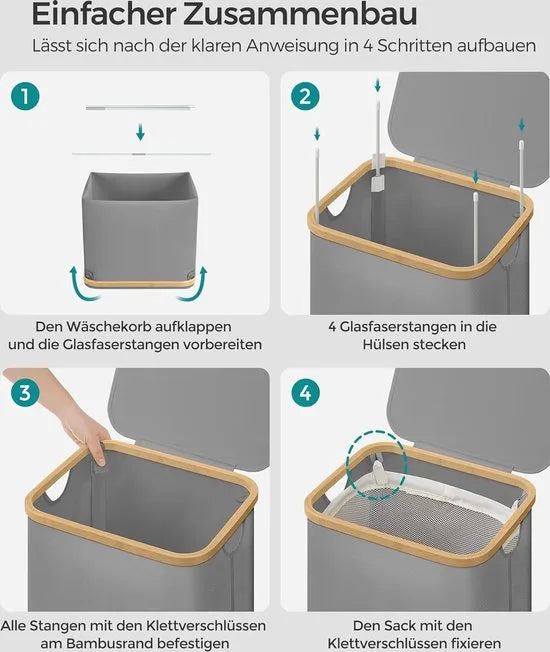 Einfacher Zusammenbau

Lässt sich nach der klaren Anweisung in 4 Schritten aufbauen

1

Den Wäschekorb aufklappen und die Glasfaserstangen vorbereiten

2

4 Glasfaserstangen in die Hülsen stecken

3

Alle Stangen mit den Klettverschlüssen am Bambusrand befestigen

4

Den Sack mit den Klettverschlüssen fixieren