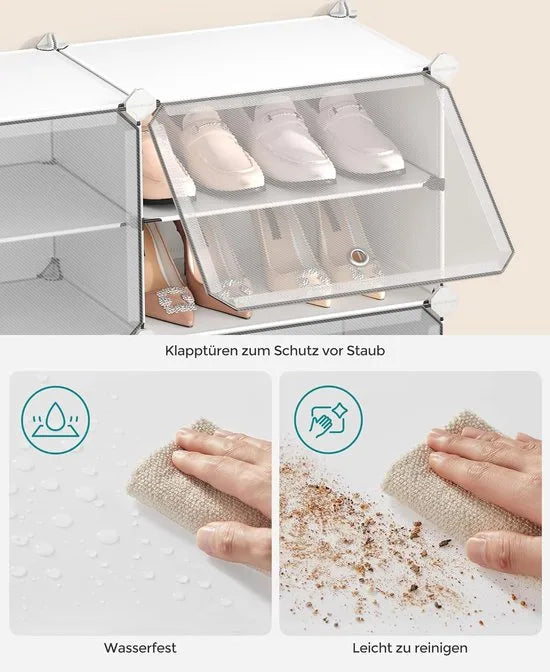 Klapptüren zum Schutz vor Staub

Wasserfest

Leicht zu reinigen